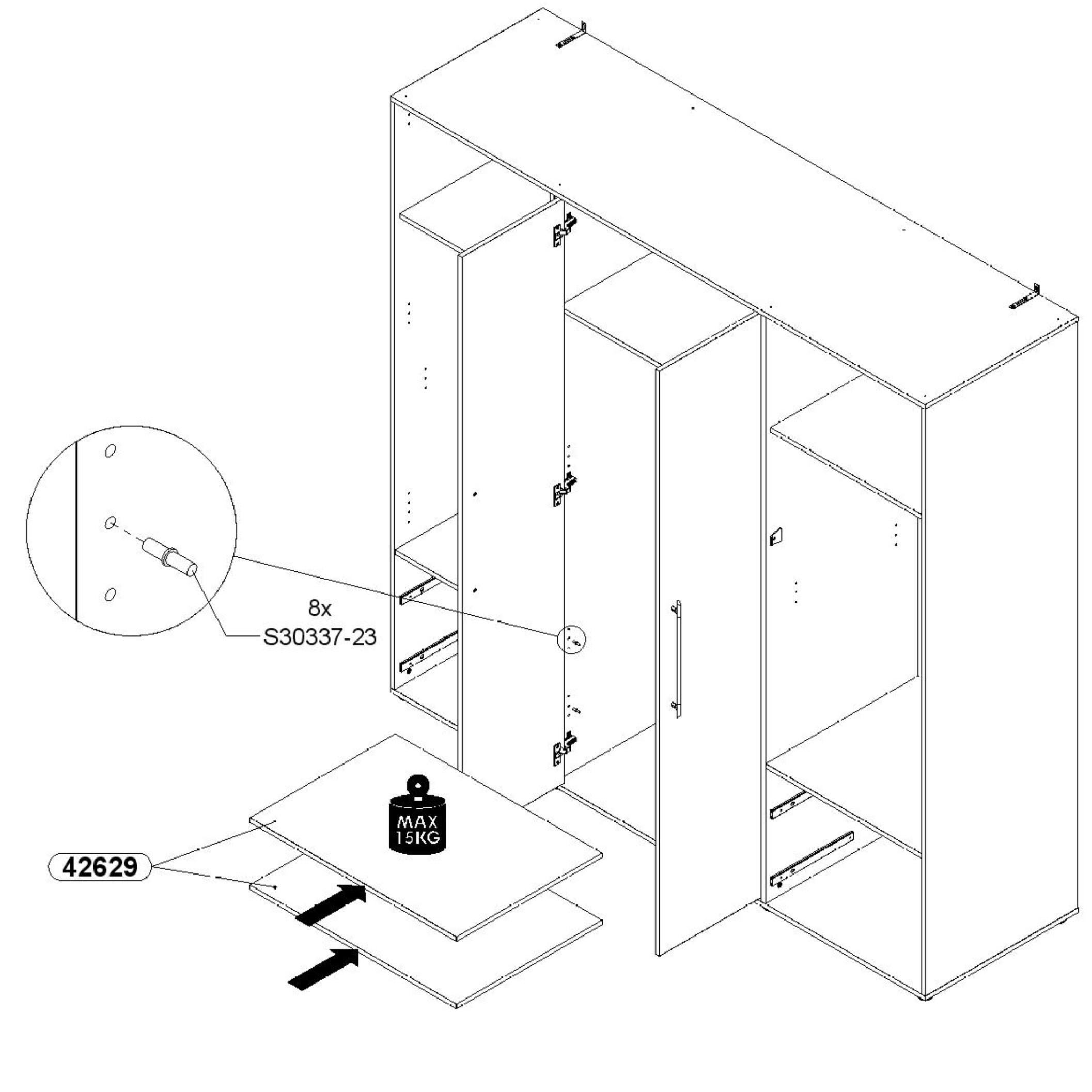 8x
S30337-23

MAX
15KG

42629