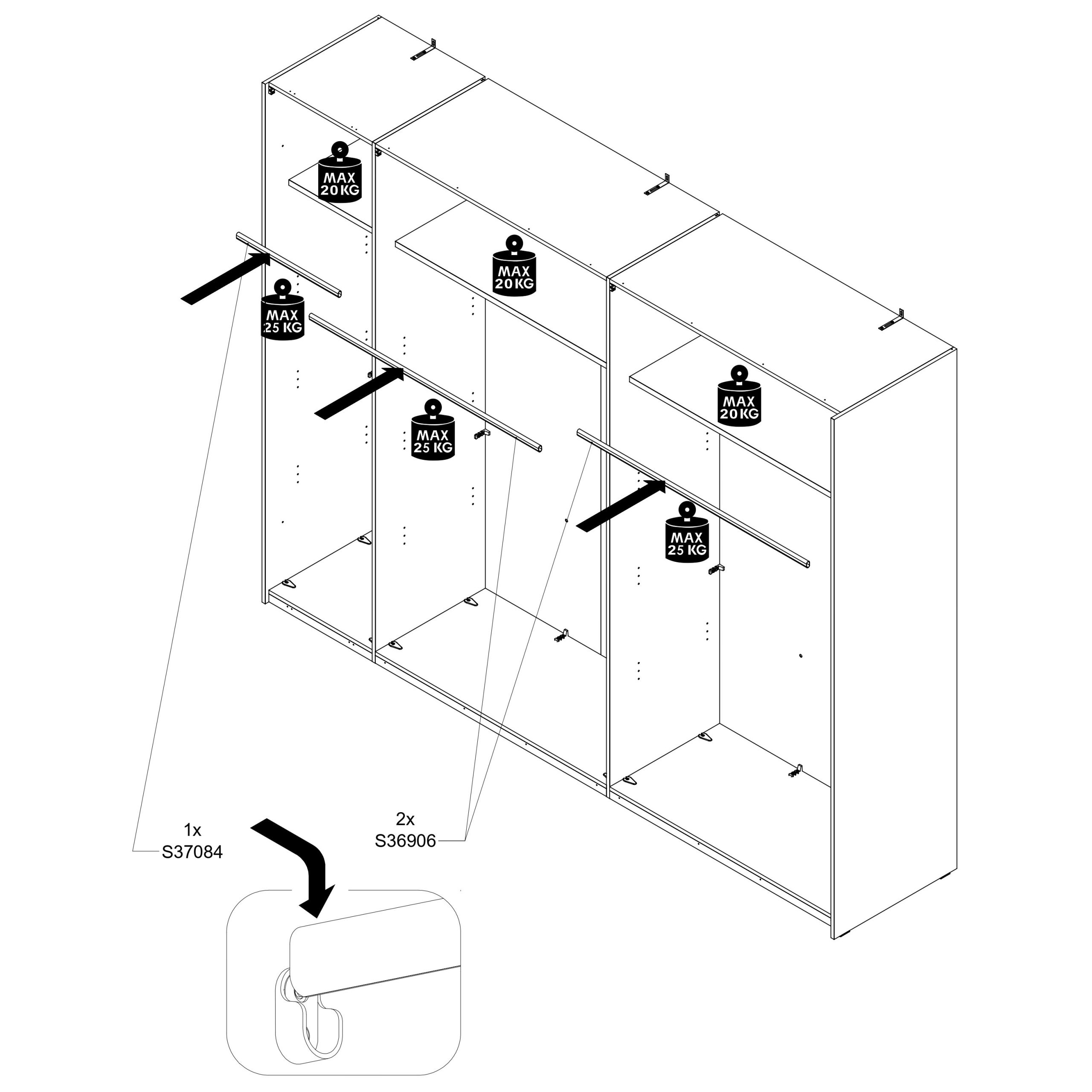 MAX 20 KG

MAX 20 KG

MAX 25 KG

MAX 25 KG

MAX 20 KG

MAX 25 KG

1x
S37084

2x
S36906